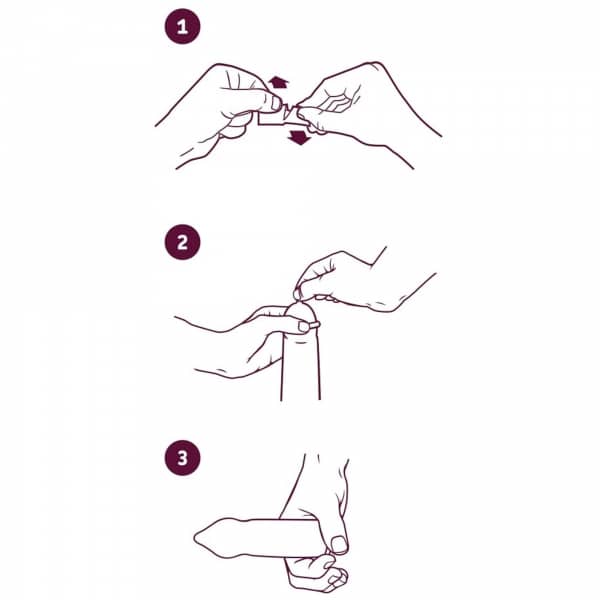 1

2

3